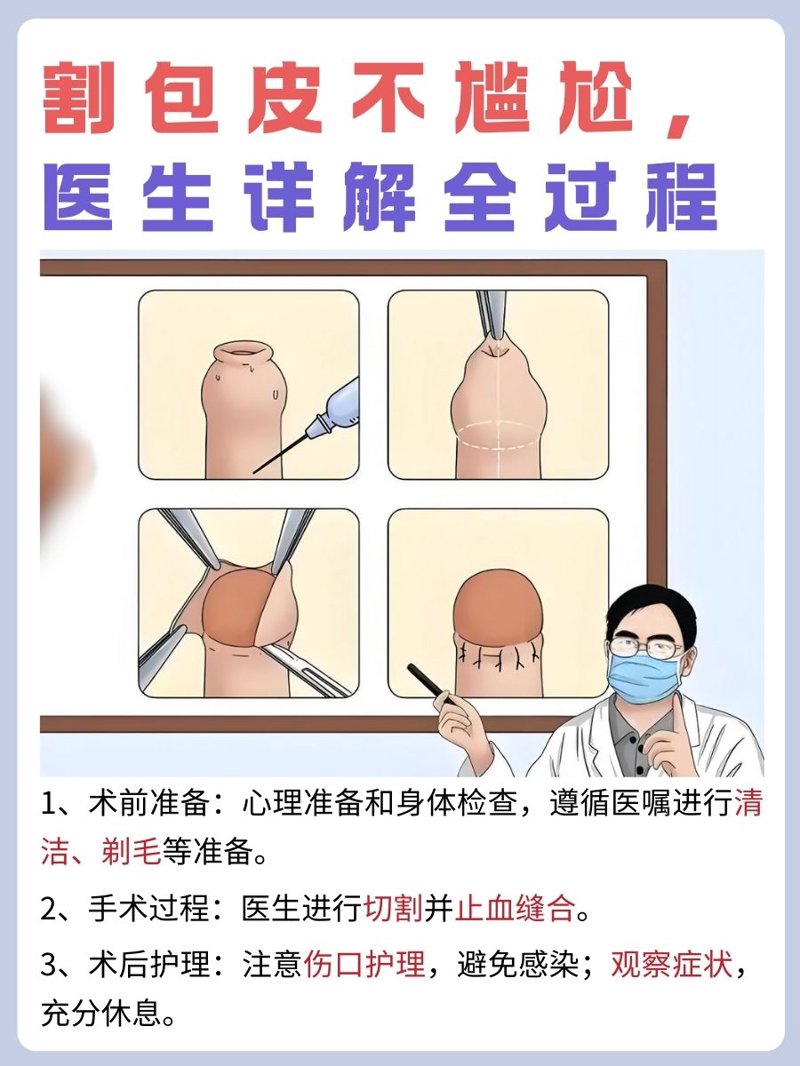 割包皮不尴尬，
医生详解全过程

1、术前准备：心理准备和身体检查，遵循医嘱进行清洁、剃毛等准备。

2、手术过程：医生进行切割并止血缝合。

3、术后护理：注意伤口护理，避免感染；观察症状，充分休息。